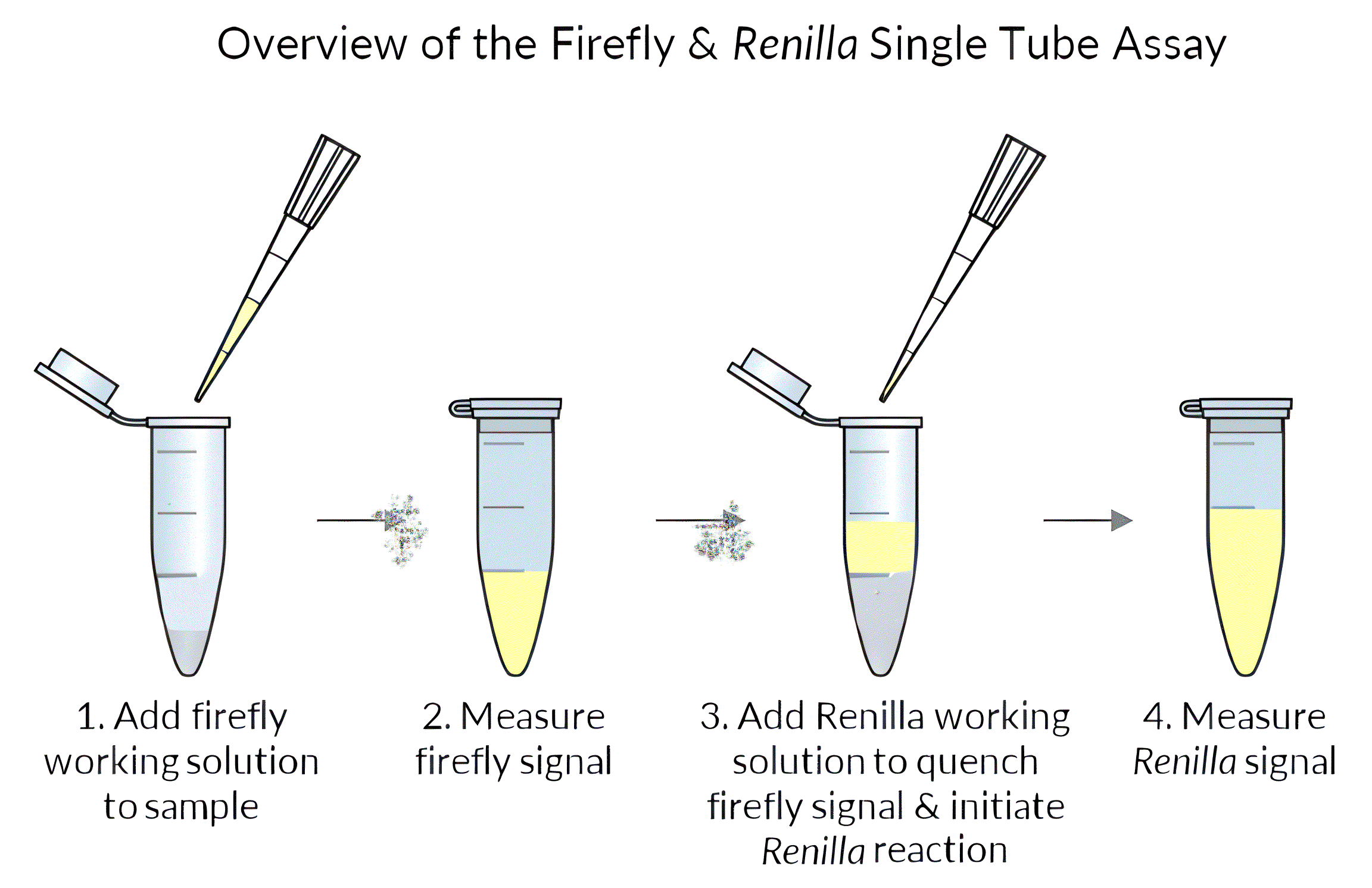 Overview of the Firefly & Renilla Single Tube Assay

1. Add firefly working solution to sample

2. Measure firefly signal

3. Add Renilla working solution to quench firefly signal & initiate Renilla reaction

4. Measure Renilla signal