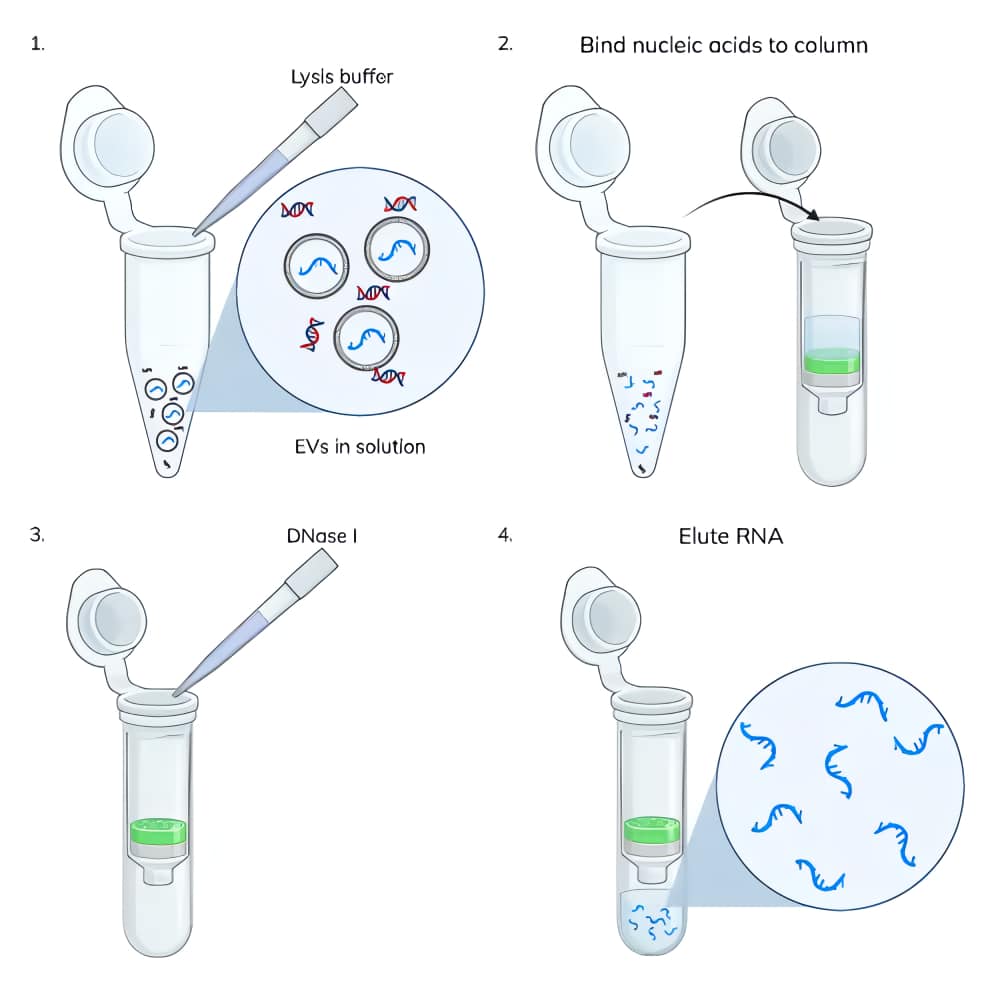 1.

Lysis buffer

EVs in solution

2.

Bind nucleic acids to column

3.

DNase I

4.

Elute RNA